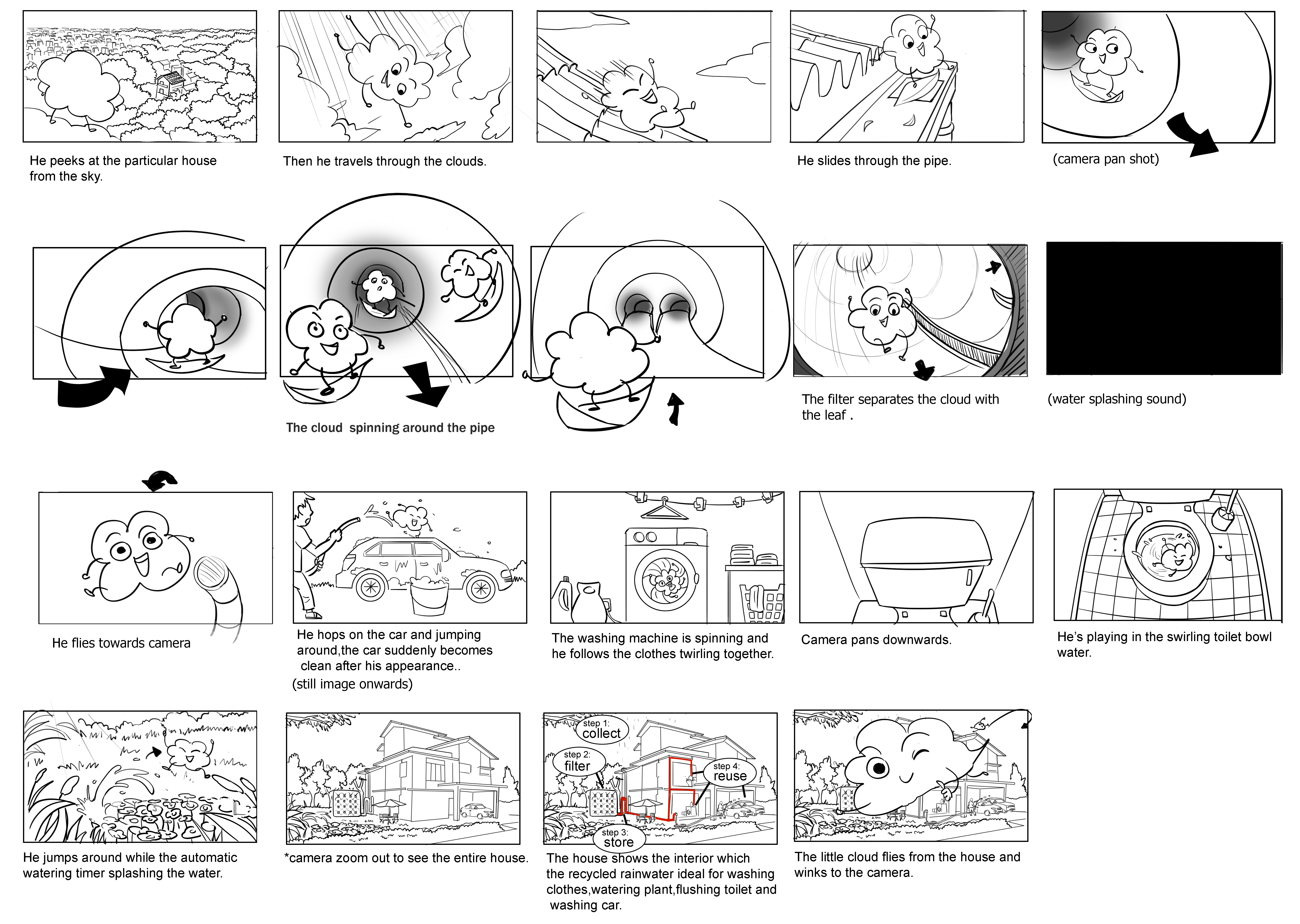 He peeks at the particular house from the sky.

Then he travels through the clouds.

He slides through the pipe.

(camera pan shot)

The cloud spinning around the pipe

The filter separates the cloud with the leaf .

(water splashing sound)

He flies towards camera

He hops on the car and jumping around,the car suddenly becomes clean after his appearance..
(still image onwards)

The washing machine is spinning and he follows the clothes twirling together.

Camera pans downwards.

He's playing in the swirling toilet bowl water.

He jumps around while the automatic watering timer splashing the water.

*camera zoom out to see the entire house.

step 1: collect

step 2: filter

step 4: reuse

step 3: store

The house shows the interior which the recycled rainwater ideal for washing clothes,watering plant,flushing toilet and washing car.

The little cloud flies from the house and winks to the camera.