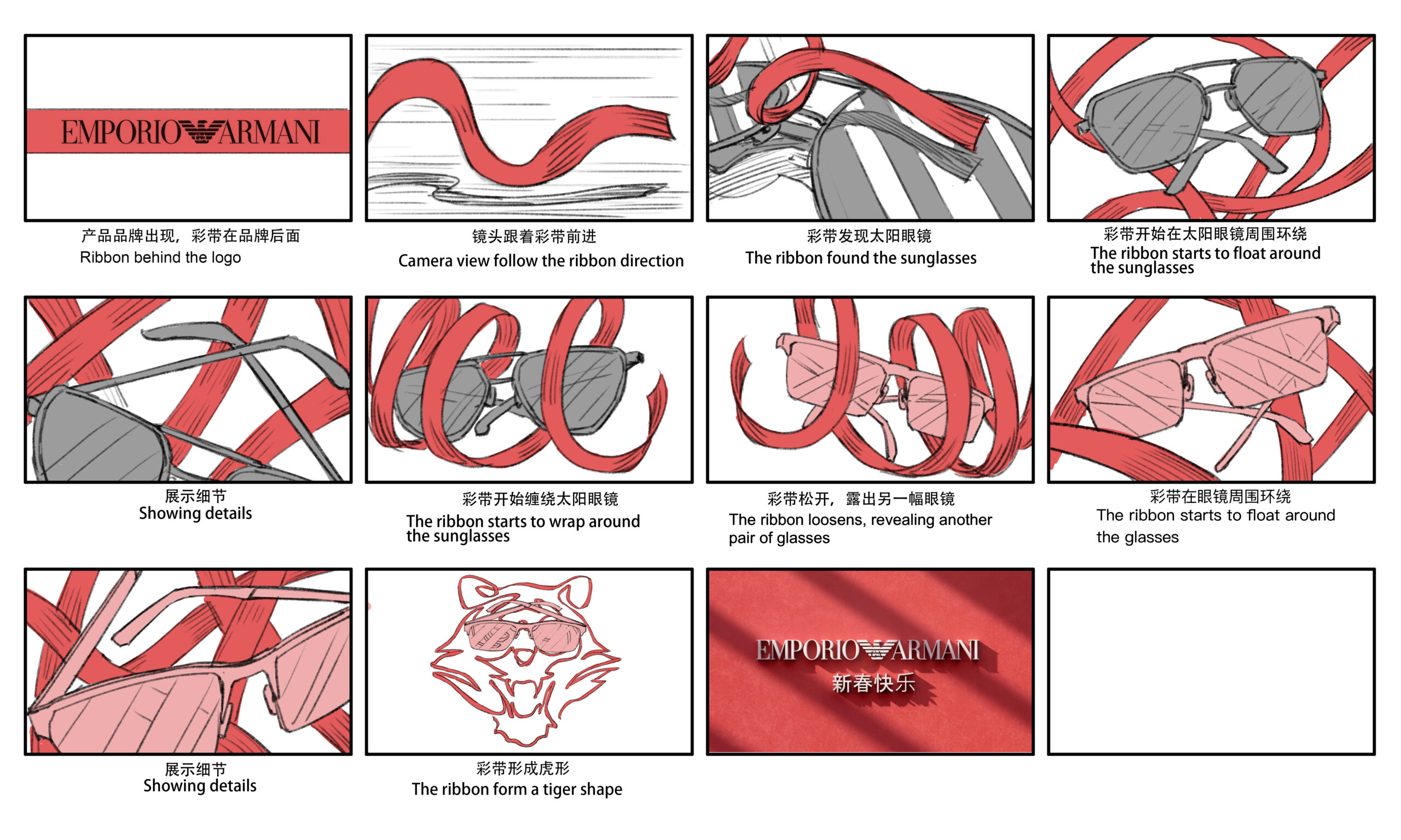 EMPORIO ARMANI

产品品牌出现，彩带在品牌后面
Ribbon behind the logo

镜头跟着彩带前进
Camera view follow the ribbon direction

彩带发现太阳眼镜
The ribbon found the sunglasses

彩带开始在太阳眼镜周围环绕
The ribbon starts to float around the sunglasses

展示细节
Showing details

彩带开始缠绕太阳眼镜
The ribbon starts to wrap around the sunglasses

彩带松开，露出另一幅眼镜
The ribbon loosens, revealing another pair of glasses

彩带在眼镜周围环绕
The ribbon starts to float around the glasses

展示细节
Showing details

彩带形成虎形
The ribbon form a tiger shape

EMPORIO ARMANI
新春快乐